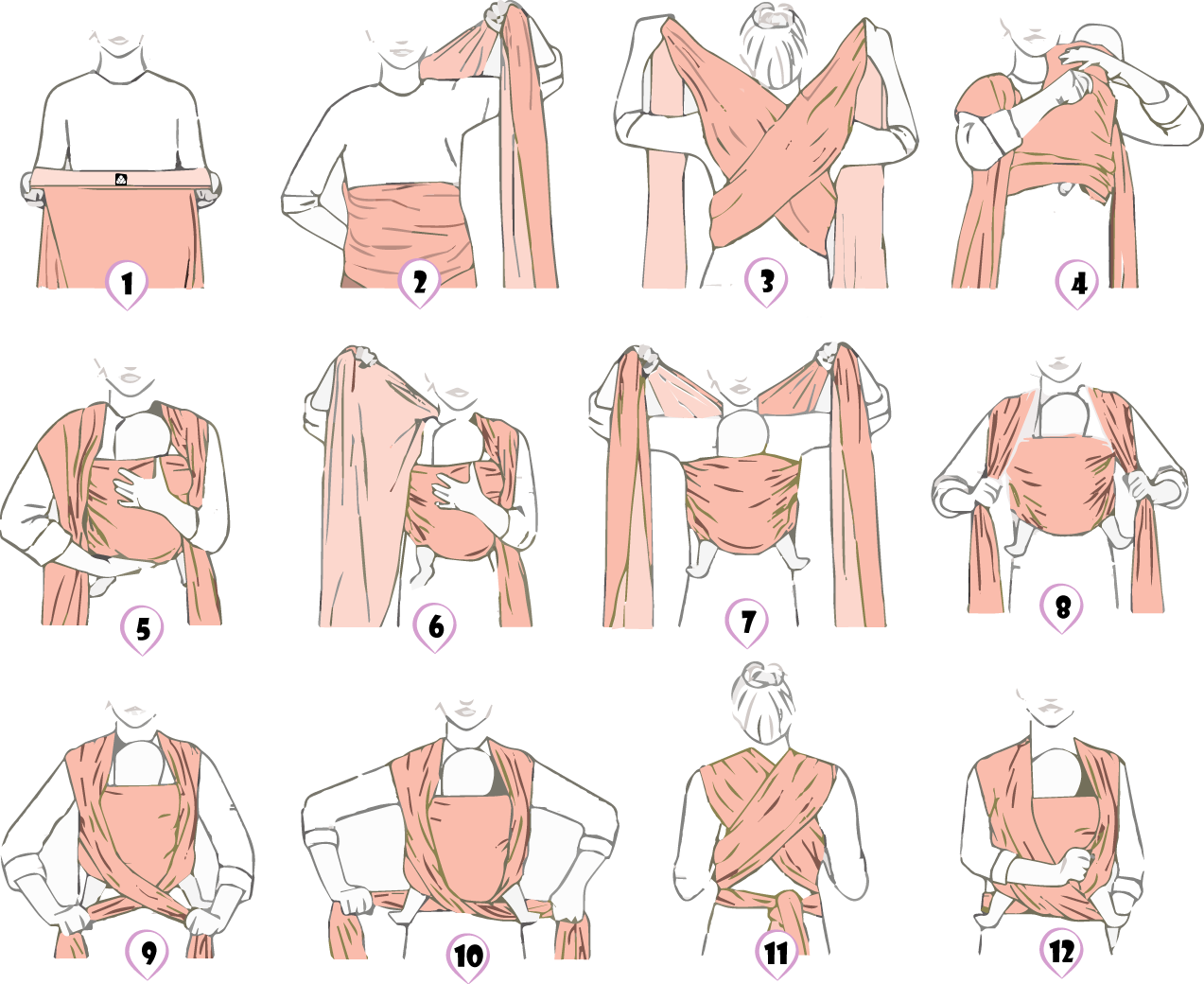 1
2
3
4
5
6
7
8
9
10
11
12